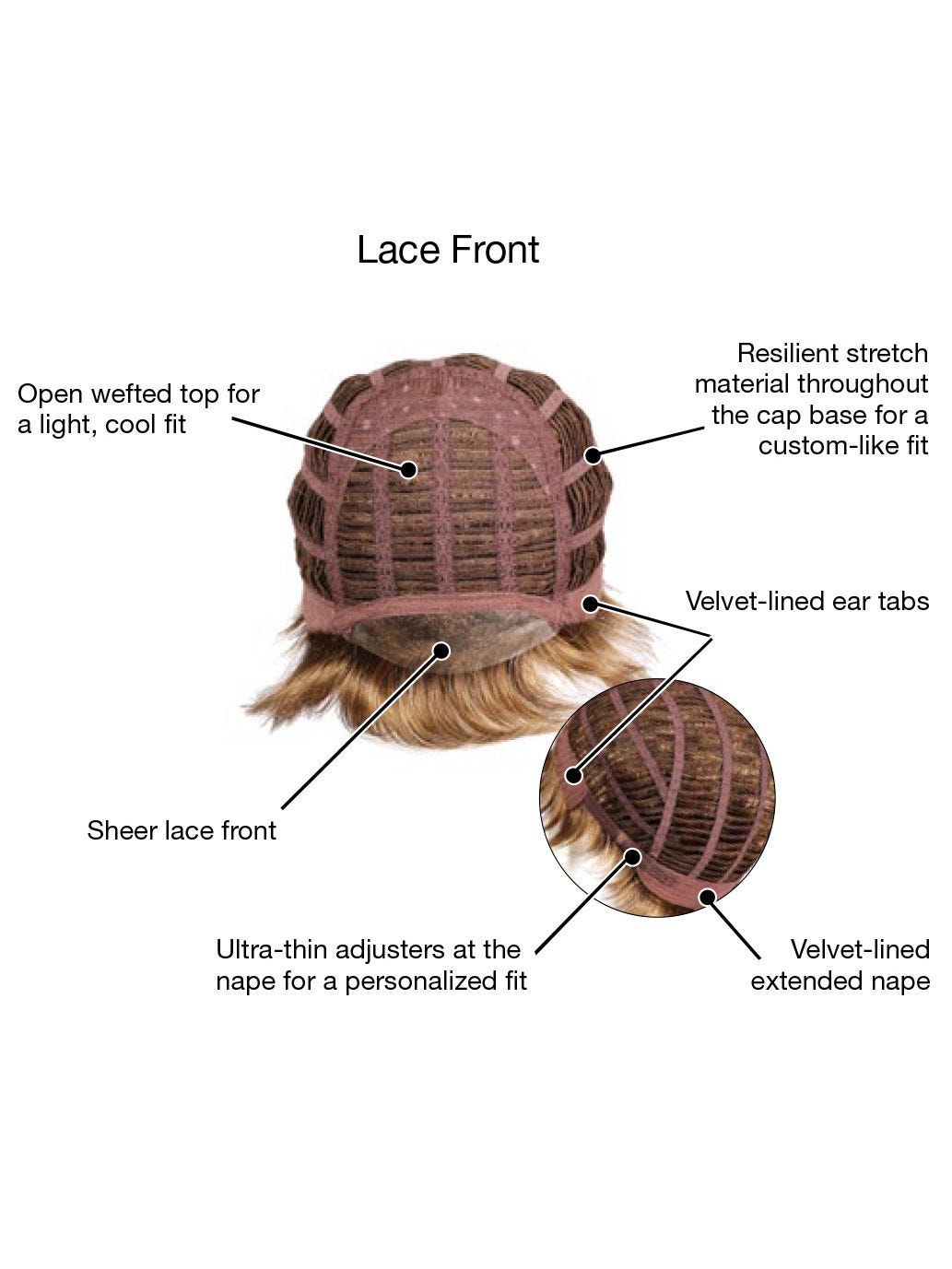 Lace Front

Open wefted top for a light, cool fit

Resilient stretch material throughout the cap base for a custom-like fit

Velvet-lined ear tabs

Sheer lace front

Ultra-thin adjusters at the nape for a personalized fit

Velvet-lined extended nape